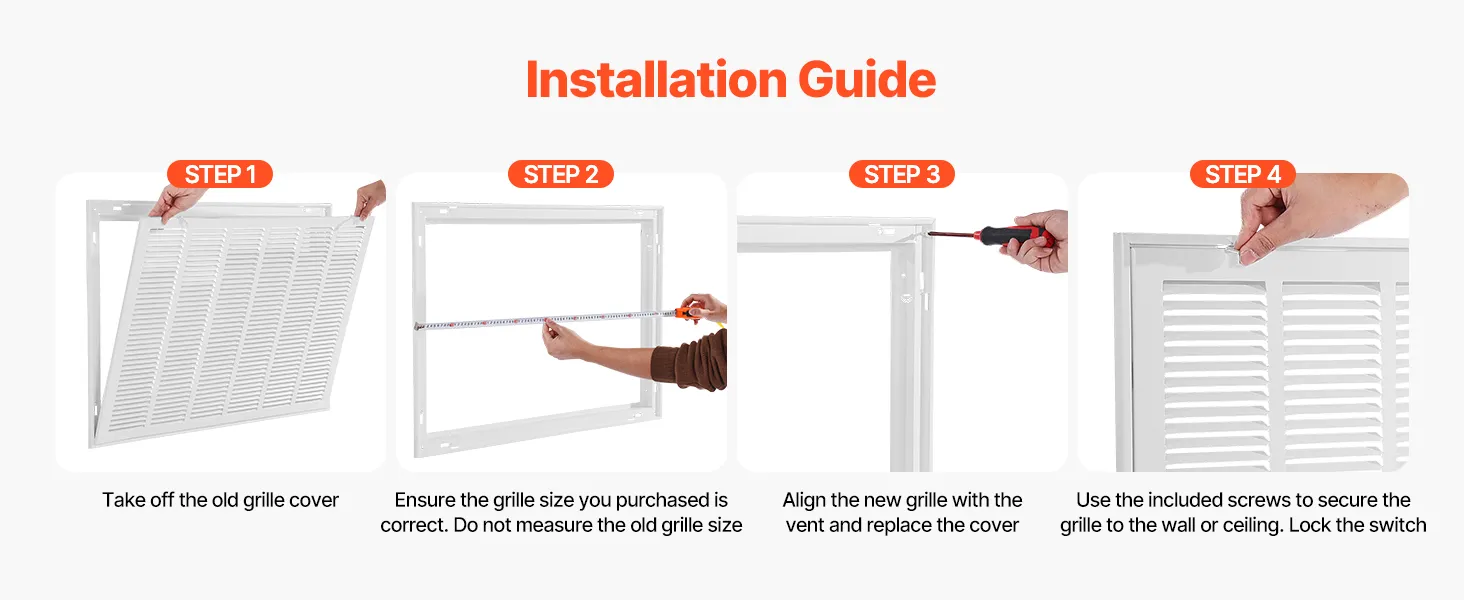 Installation Guide

STEP 1

Take off the old grille cover

STEP 2

Ensure the grille size you purchased is correct. Do not measure the old grille size

STEP 3

Align the new grille with the vent and replace the cover

STEP 4

Use the included screws to secure the grille to the wall or ceiling. Lock the switch