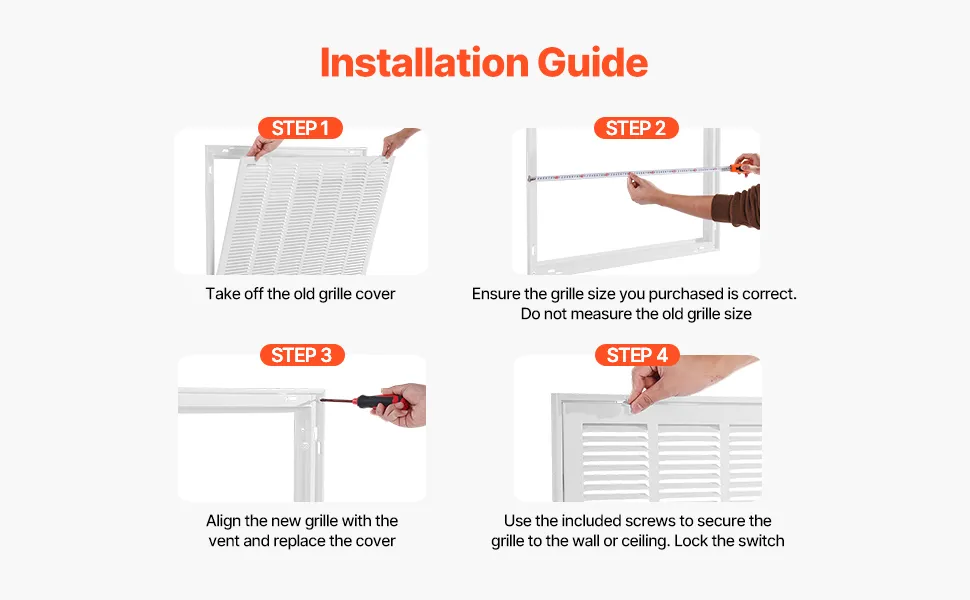 Installation Guide

STEP 1

Take off the old grille cover

STEP 2

Ensure the grille size you purchased is correct. Do not measure the old grille size

STEP 3

Align the new grille with the vent and replace the cover

STEP 4

Use the included screws to secure the grille to the wall or ceiling. Lock the switch