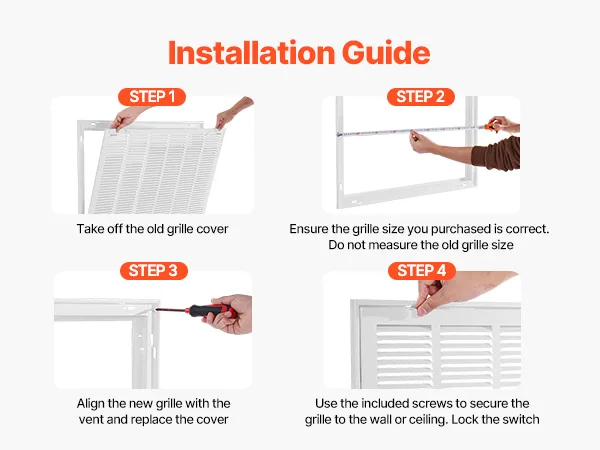 Installation Guide

STEP 1

Take off the old grille cover

STEP 2

Ensure the grille size you purchased is correct. Do not measure the old grille size

STEP 3

Align the new grille with the vent and replace the cover

STEP 4

Use the included screws to secure the grille to the wall or ceiling. Lock the switch