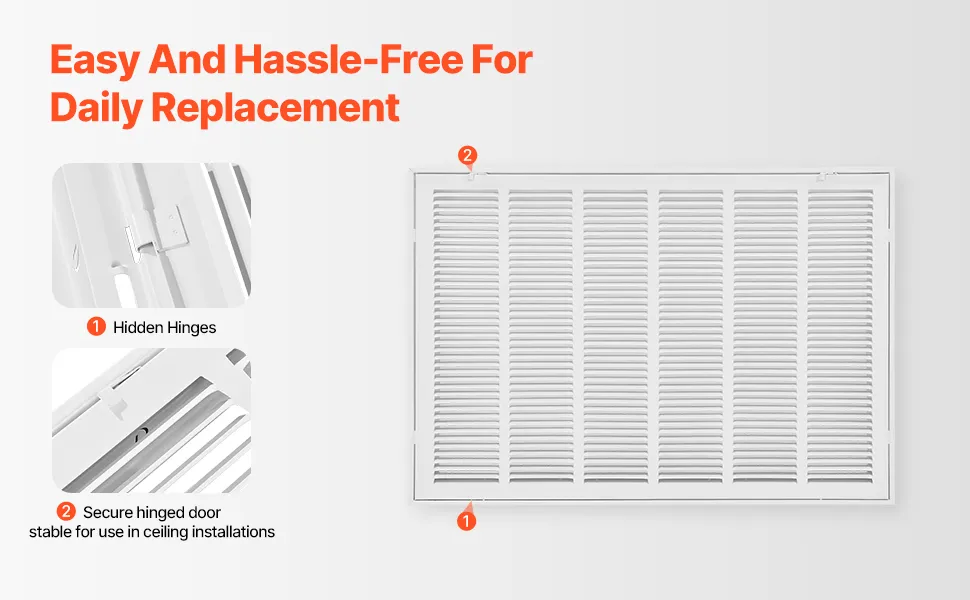 Easy And Hassle-Free For Daily Replacement

1 Hidden Hinges

2 Secure hinged door stable for use in ceiling installations

2

1