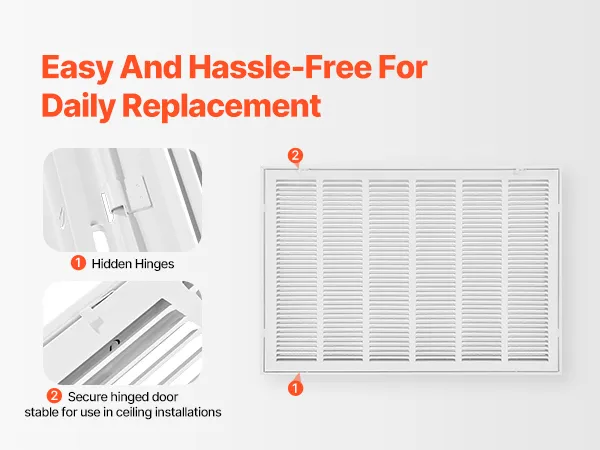 Easy And Hassle-Free For Daily Replacement

1 Hidden Hinges

2 Secure hinged door stable for use in ceiling installations

2

1