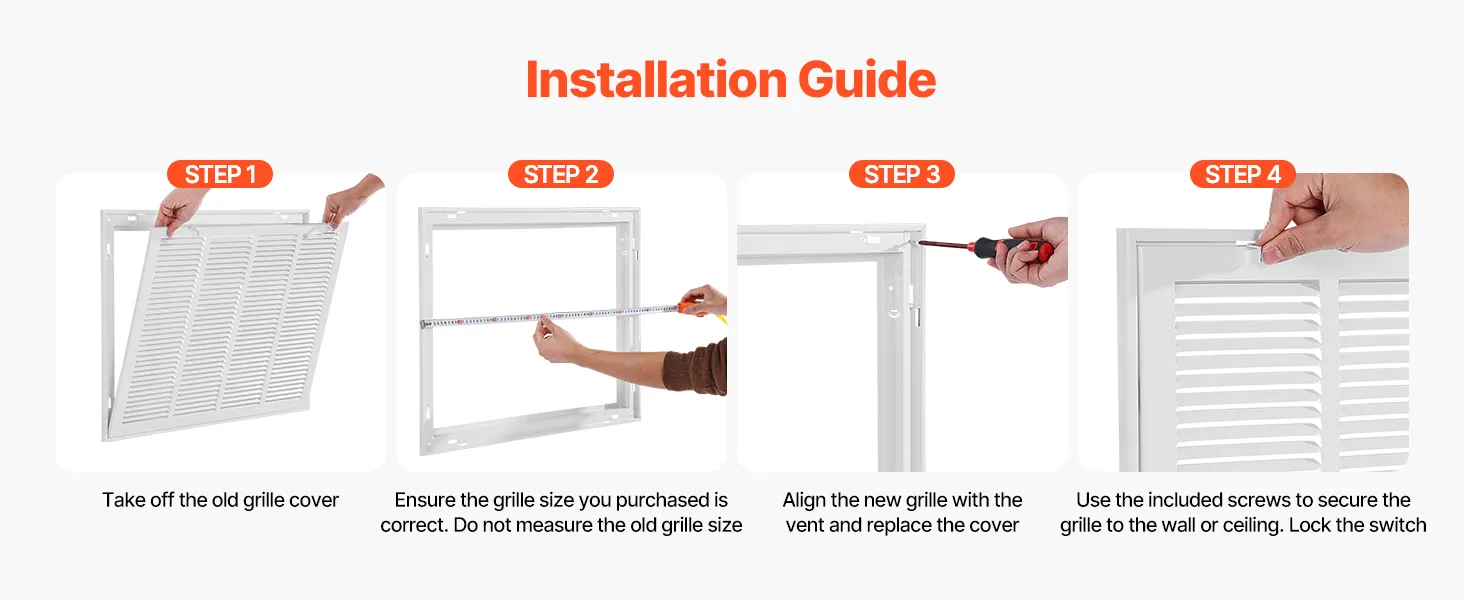 Installation Guide

STEP 1

Take off the old grille cover

STEP 2

Ensure the grille size you purchased is correct. Do not measure the old grille size

STEP 3

Align the new grille with the vent and replace the cover

STEP 4

Use the included screws to secure the grille to the wall or ceiling. Lock the switch