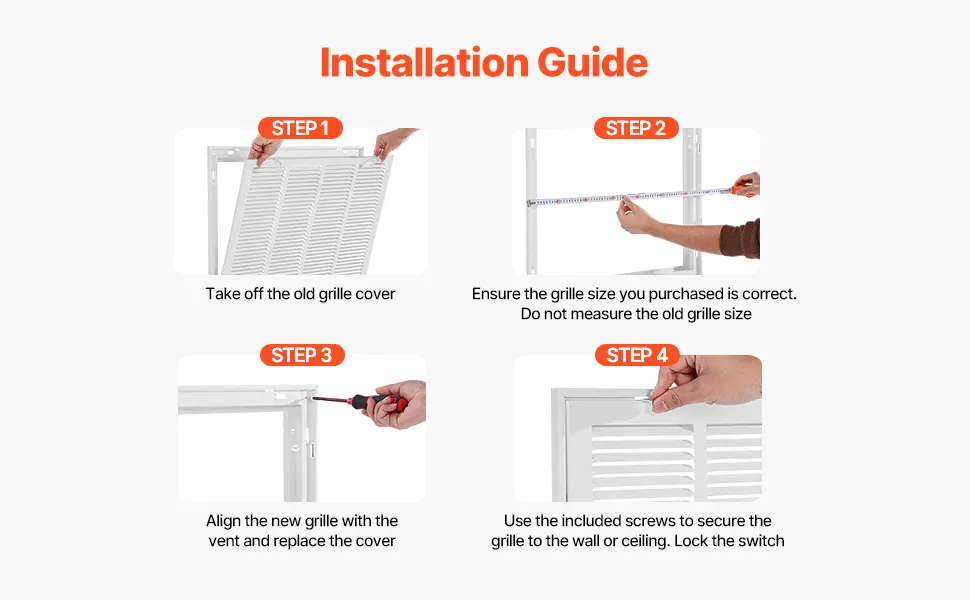 Installation Guide

STEP 1

Take off the old grille cover

STEP 2

Ensure the grille size you purchased is correct. Do not measure the old grille size

STEP 3

Align the new grille with the vent and replace the cover

STEP 4

Use the included screws to secure the grille to the wall or ceiling. Lock the switch