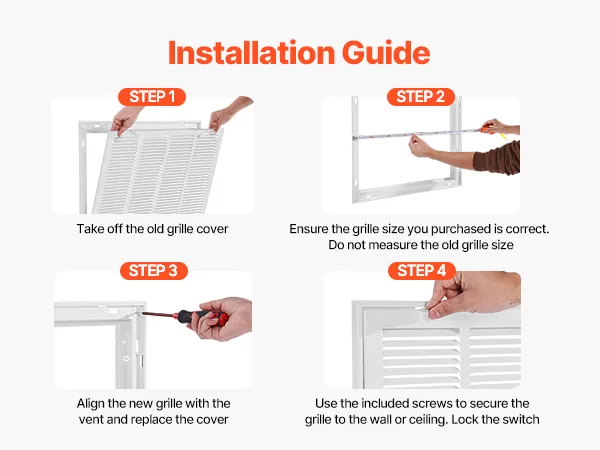 Installation Guide

STEP 1

Take off the old grille cover

STEP 2

Ensure the grille size you purchased is correct. Do not measure the old grille size

STEP 3

Align the new grille with the vent and replace the cover

STEP 4

Use the included screws to secure the grille to the wall or ceiling. Lock the switch