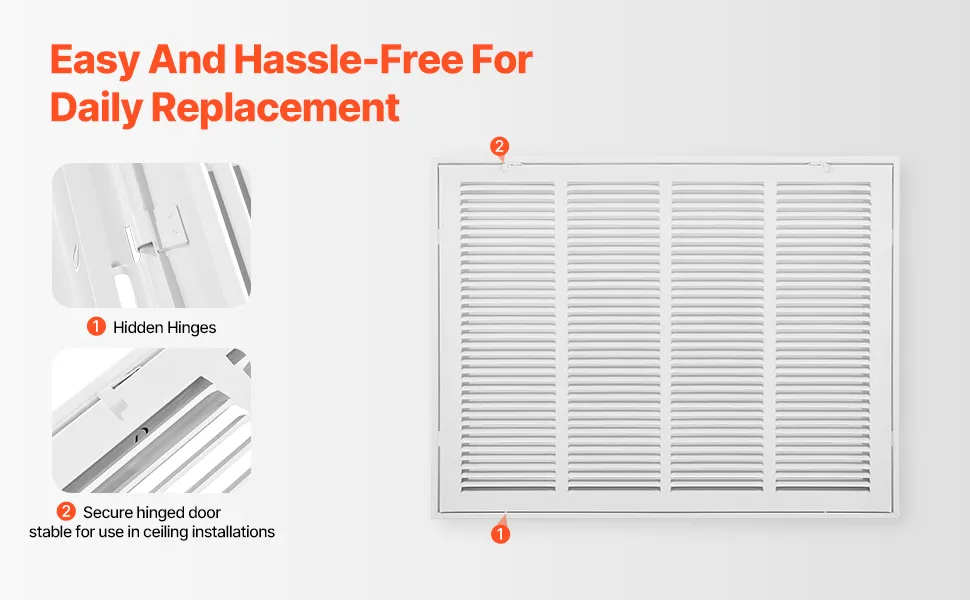 Easy And Hassle-Free For Daily Replacement

1 Hidden Hinges

2 Secure hinged door stable for use in ceiling installations

2

1