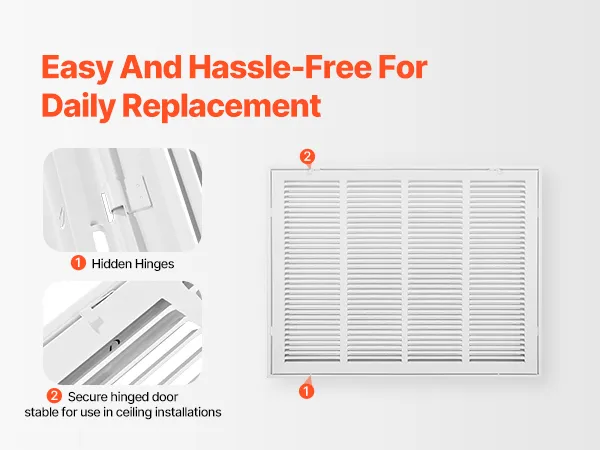 Easy And Hassle-Free For Daily Replacement

1 Hidden Hinges

2 Secure hinged door stable for use in ceiling installations

2

1