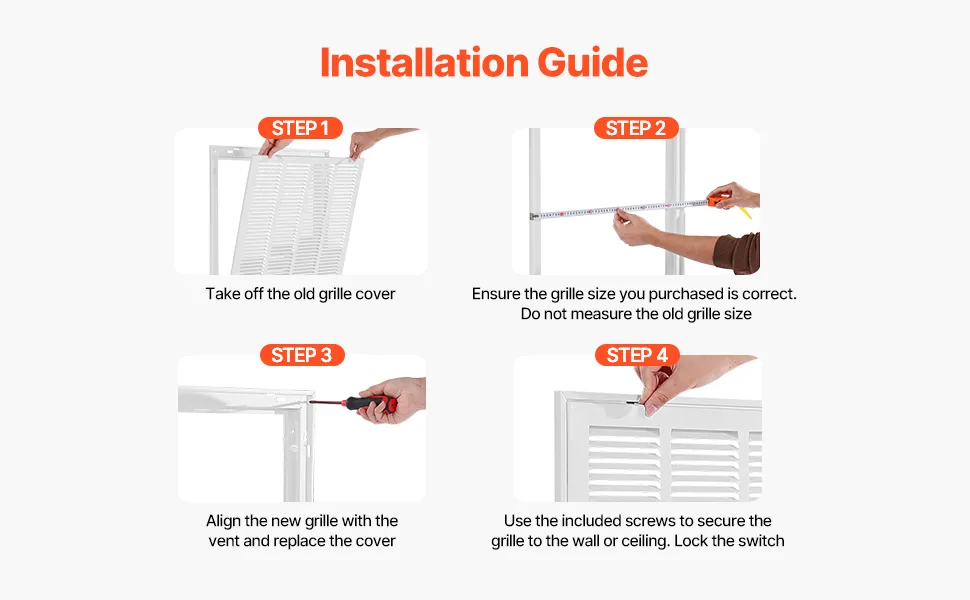 Installation Guide

STEP 1

Take off the old grille cover

STEP 2

Ensure the grille size you purchased is correct. Do not measure the old grille size

STEP 3

Align the new grille with the vent and replace the cover

STEP 4

Use the included screws to secure the grille to the wall or ceiling. Lock the switch