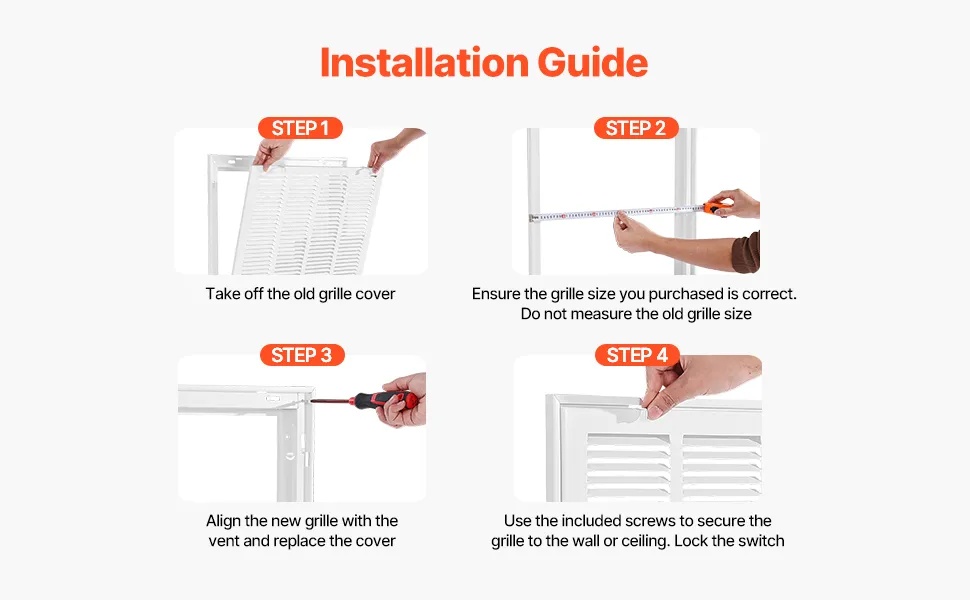 Installation Guide

STEP 1

Take off the old grille cover

STEP 2

Ensure the grille size you purchased is correct. Do not measure the old grille size

STEP 3

Align the new grille with the vent and replace the cover

STEP 4

Use the included screws to secure the grille to the wall or ceiling. Lock the switch