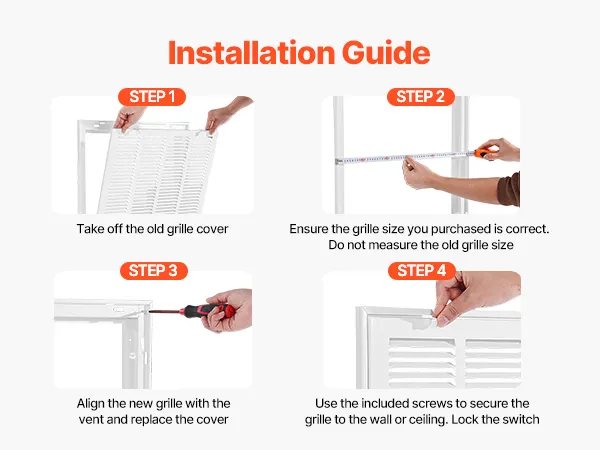 Installation Guide

STEP 1

Take off the old grille cover

STEP 2

Ensure the grille size you purchased is correct. Do not measure the old grille size

STEP 3

Align the new grille with the vent and replace the cover

STEP 4

Use the included screws to secure the grille to the wall or ceiling. Lock the switch