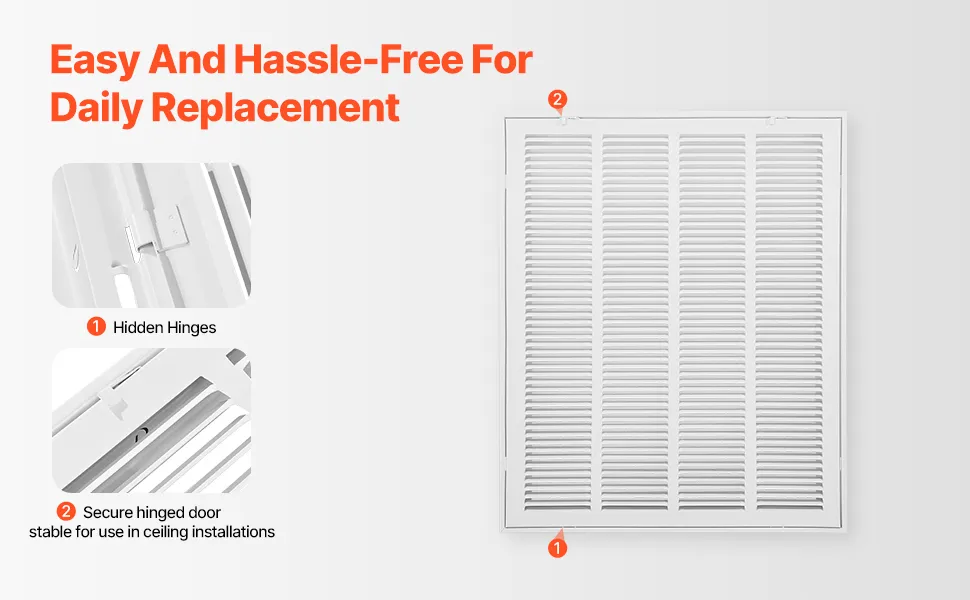 Easy And Hassle-Free For Daily Replacement

1 Hidden Hinges

2 Secure hinged door stable for use in ceiling installations

2

1