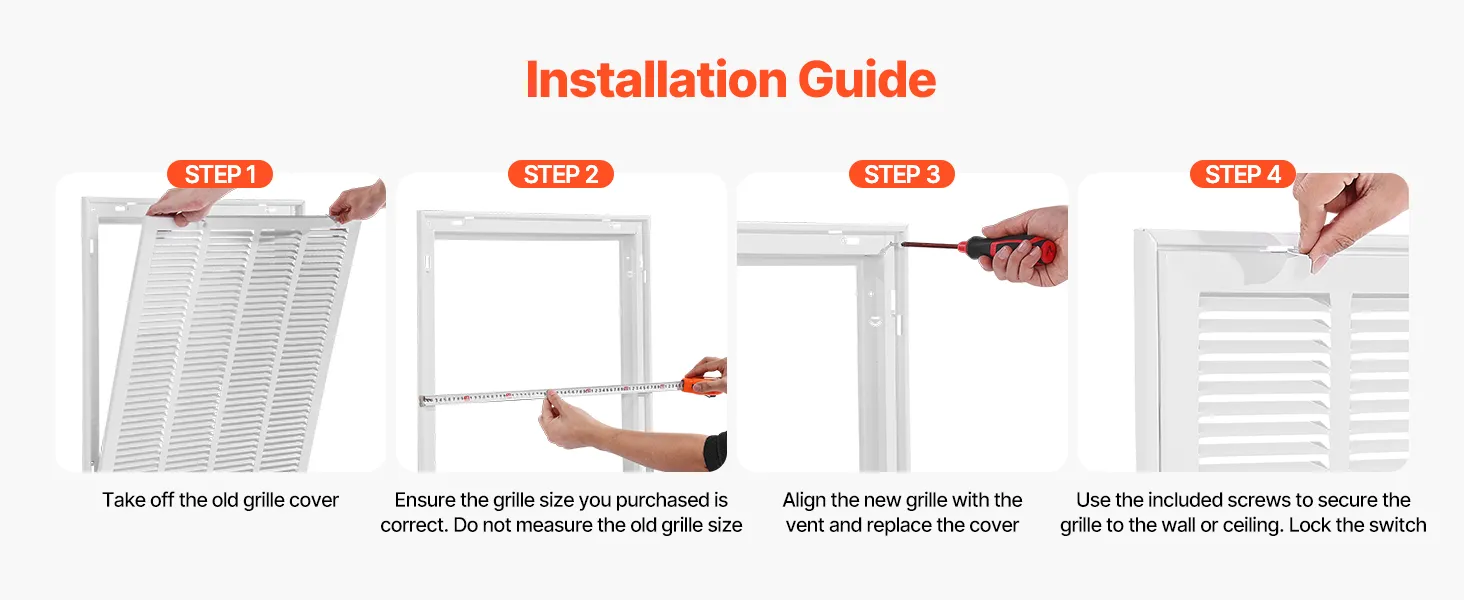 Installation Guide

STEP 1

Take off the old grille cover

STEP 2

Ensure the grille size you purchased is correct. Do not measure the old grille size

STEP 3

Align the new grille with the vent and replace the cover

STEP 4

Use the included screws to secure the grille to the wall or ceiling. Lock the switch