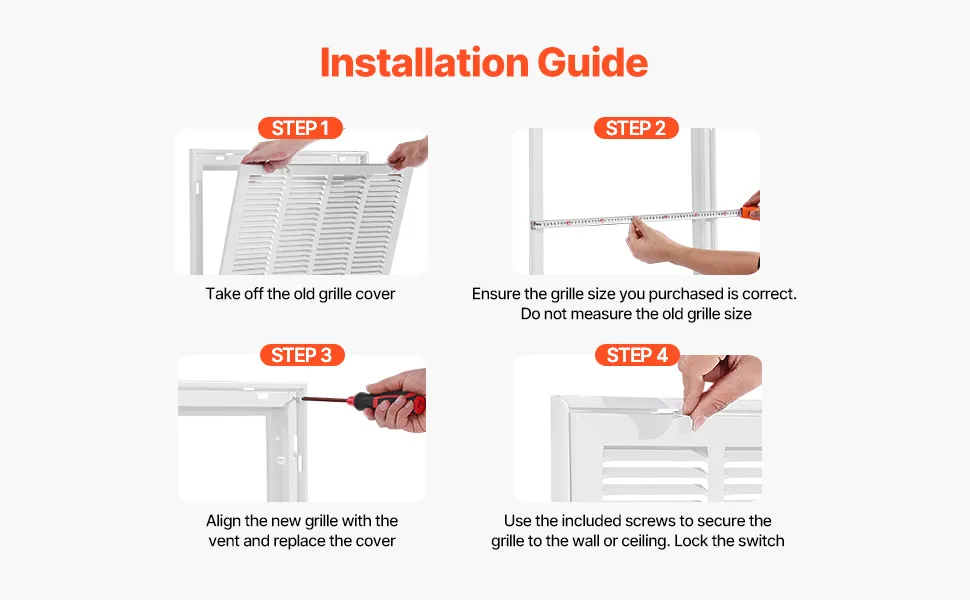 Installation Guide

STEP 1

Take off the old grille cover

STEP 2

Ensure the grille size you purchased is correct. Do not measure the old grille size

STEP 3

Align the new grille with the vent and replace the cover

STEP 4

Use the included screws to secure the grille to the wall or ceiling. Lock the switch