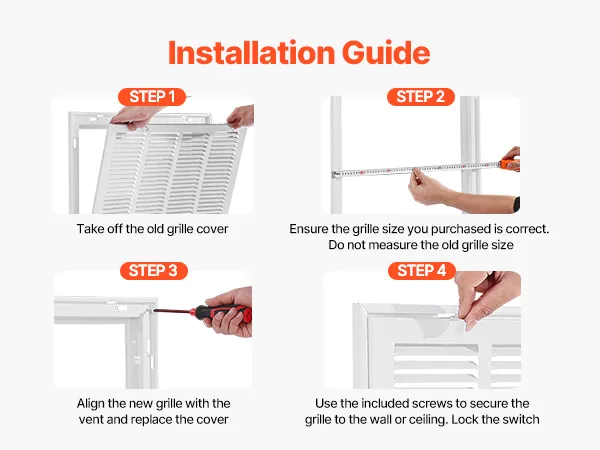 Installation Guide

STEP 1

Take off the old grille cover

STEP 2

Ensure the grille size you purchased is correct. Do not measure the old grille size

STEP 3

Align the new grille with the vent and replace the cover

STEP 4

Use the included screws to secure the grille to the wall or ceiling. Lock the switch