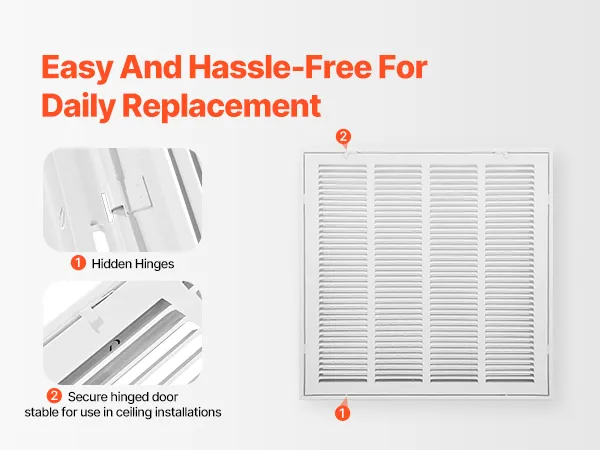 Easy And Hassle-Free For Daily Replacement

1 Hidden Hinges

2 Secure hinged door stable for use in ceiling installations

2

1