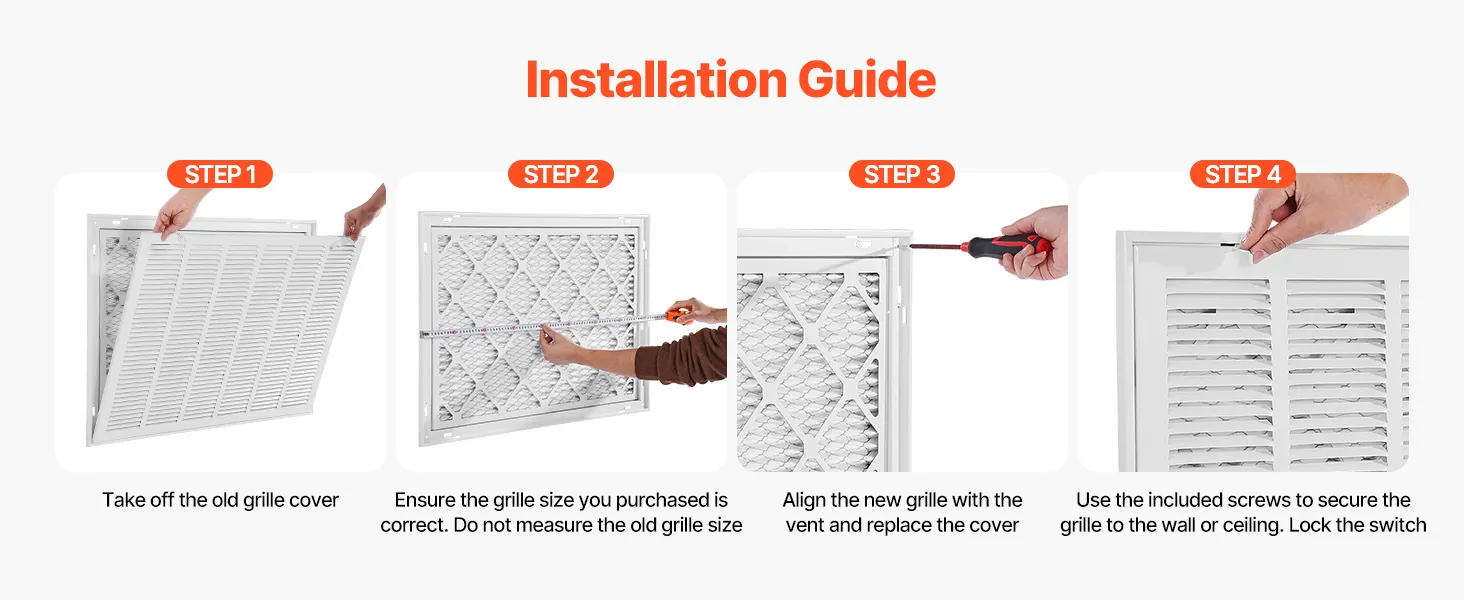 Installation Guide

STEP 1

Take off the old grille cover

STEP 2

Ensure the grille size you purchased is correct. Do not measure the old grille size

STEP 3

Align the new grille with the vent and replace the cover

STEP 4

Use the included screws to secure the grille to the wall or ceiling. Lock the switch