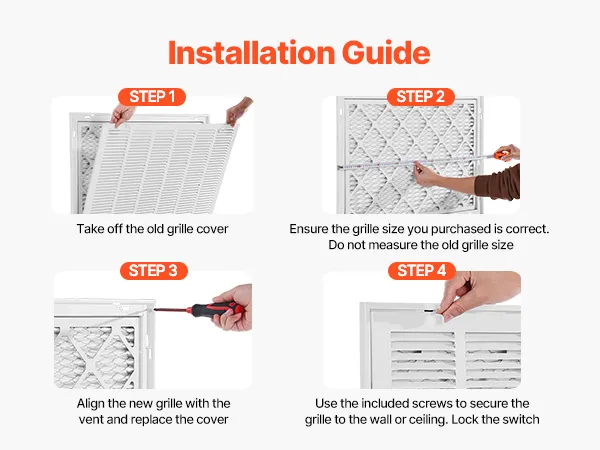 Installation Guide

STEP 1

Take off the old grille cover

STEP 2

Ensure the grille size you purchased is correct. Do not measure the old grille size

STEP 3

Align the new grille with the vent and replace the cover

STEP 4

Use the included screws to secure the grille to the wall or ceiling. Lock the switch