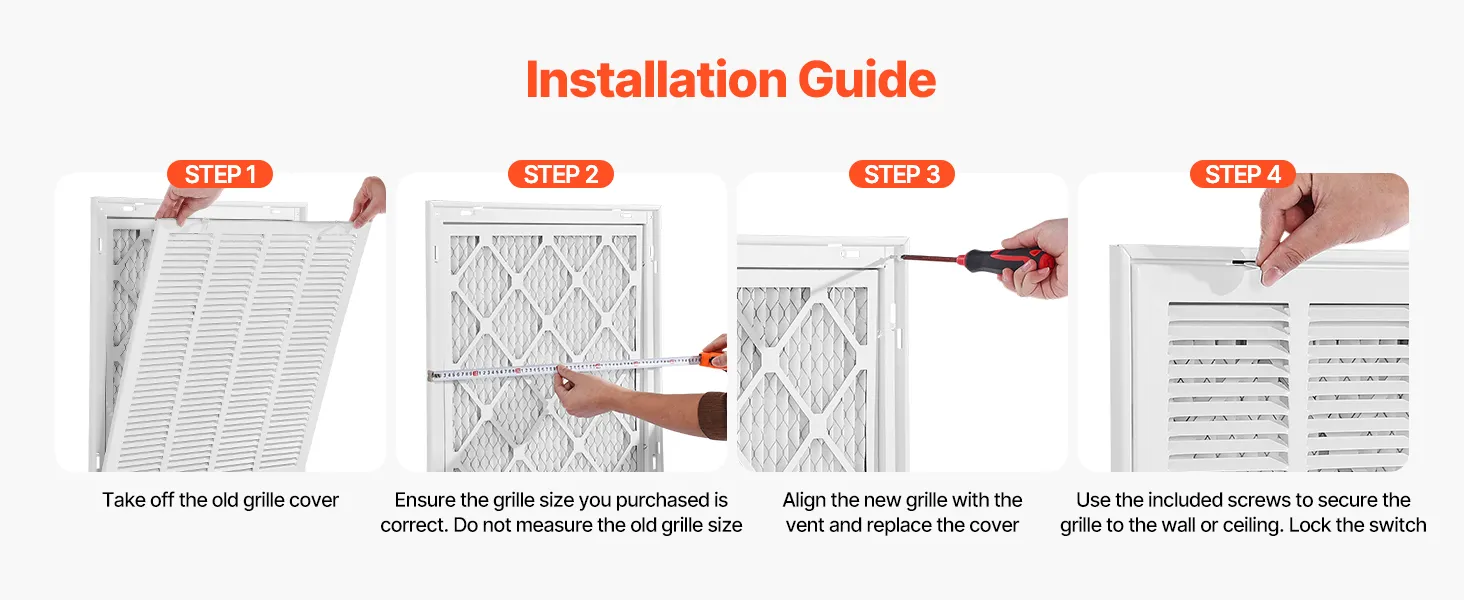 Installation Guide

STEP 1

Take off the old grille cover

STEP 2

Ensure the grille size you purchased is correct. Do not measure the old grille size

STEP 3

Align the new grille with the vent and replace the cover

STEP 4

Use the included screws to secure the grille to the wall or ceiling. Lock the switch