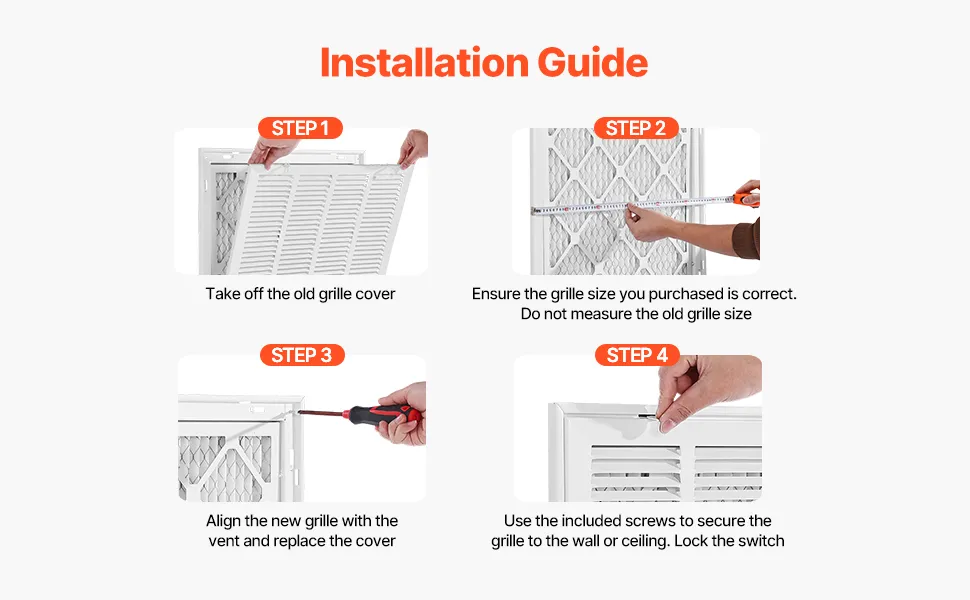 Installation Guide

STEP 1

Take off the old grille cover

STEP 2

Ensure the grille size you purchased is correct. Do not measure the old grille size

STEP 3

Align the new grille with the vent and replace the cover

STEP 4

Use the included screws to secure the grille to the wall or ceiling. Lock the switch