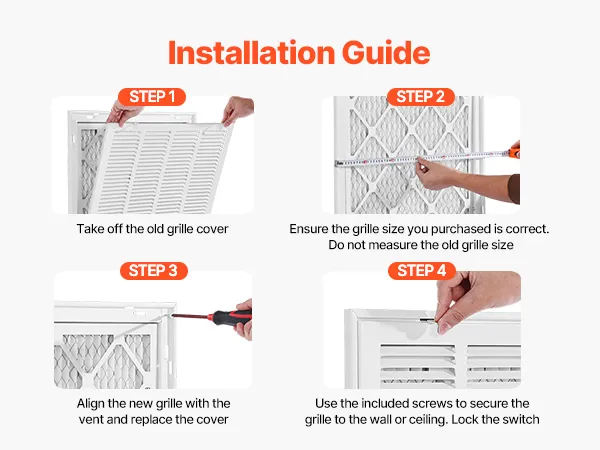 Installation Guide

STEP 1

Take off the old grille cover

STEP 2

Ensure the grille size you purchased is correct. Do not measure the old grille size

STEP 3

Align the new grille with the vent and replace the cover

STEP 4

Use the included screws to secure the grille to the wall or ceiling. Lock the switch