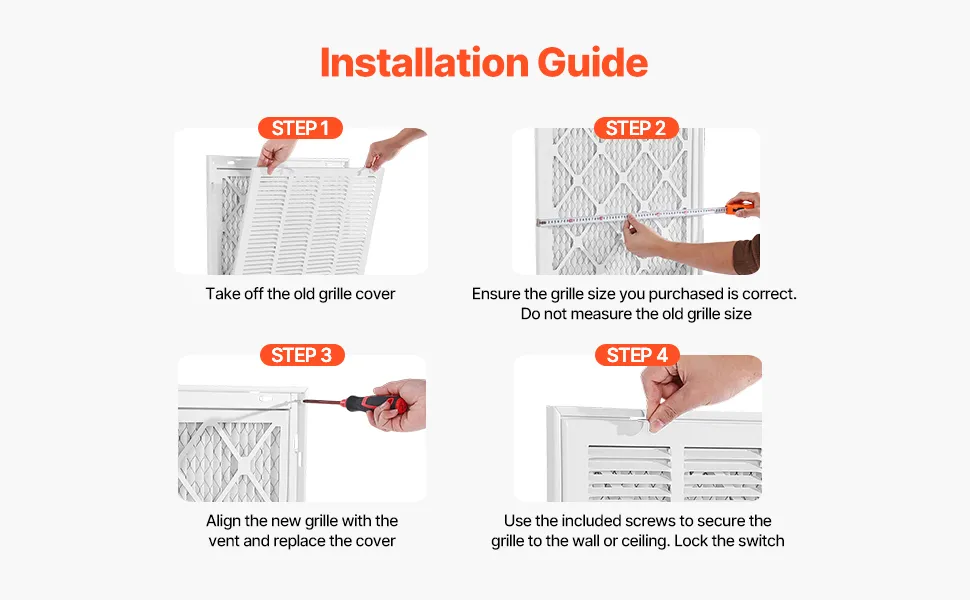 Installation Guide

STEP 1

Take off the old grille cover

STEP 2

Ensure the grille size you purchased is correct. Do not measure the old grille size

STEP 3

Align the new grille with the vent and replace the cover

STEP 4

Use the included screws to secure the grille to the wall or ceiling. Lock the switch