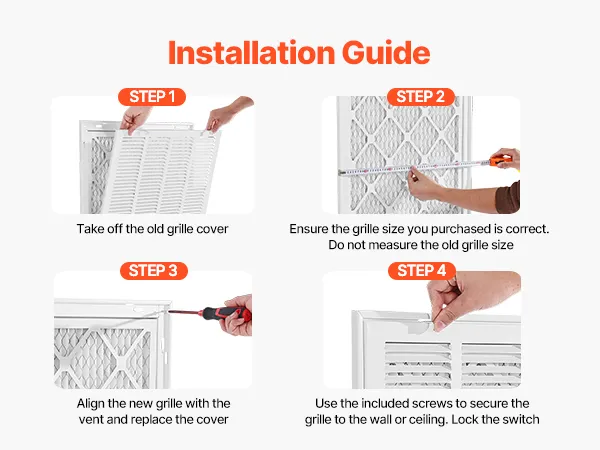 Installation Guide

STEP 1

Take off the old grille cover

STEP 2

Ensure the grille size you purchased is correct. Do not measure the old grille size

STEP 3

Align the new grille with the vent and replace the cover

STEP 4

Use the included screws to secure the grille to the wall or ceiling. Lock the switch