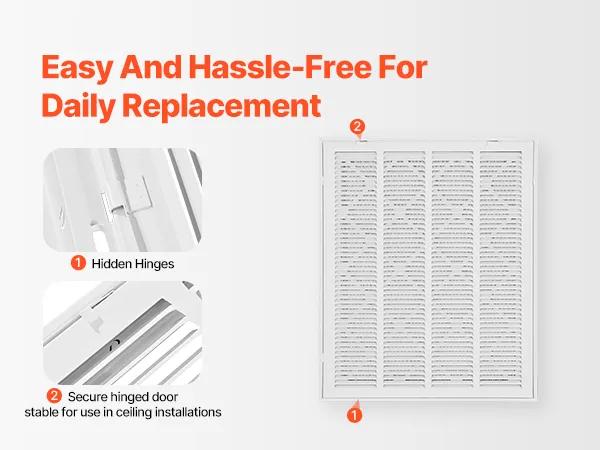 Easy And Hassle-Free For Daily Replacement

1 Hidden Hinges

2 Secure hinged door stable for use in ceiling installations

2

1