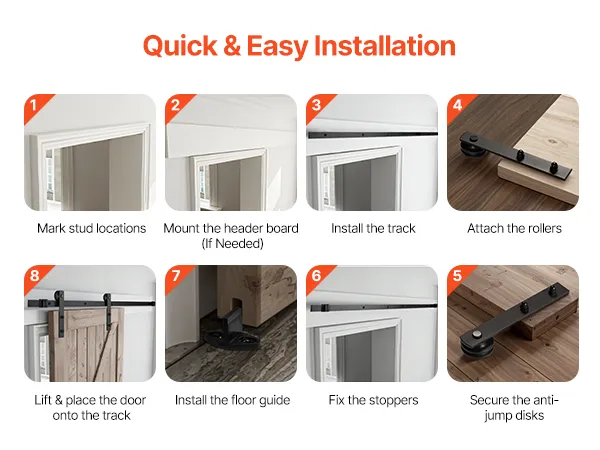 Quick & Easy Installation

1

Mark stud locations

2

Mount the header board (If Needed)

3

Install the track

4

Attach the rollers

8

Lift & place the door onto the track

7

Install the floor guide

6

Fix the stoppers

5

Secure the anti-jump disks