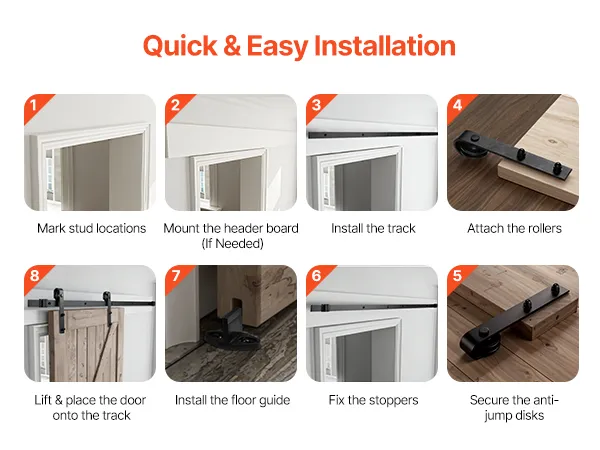 Quick & Easy Installation

1
Mark stud locations

2
Mount the header board (If Needed)

3
Install the track

4
Attach the rollers

8
Lift & place the door onto the track

7
Install the floor guide

6
Fix the stoppers

5
Secure the anti-jump disks