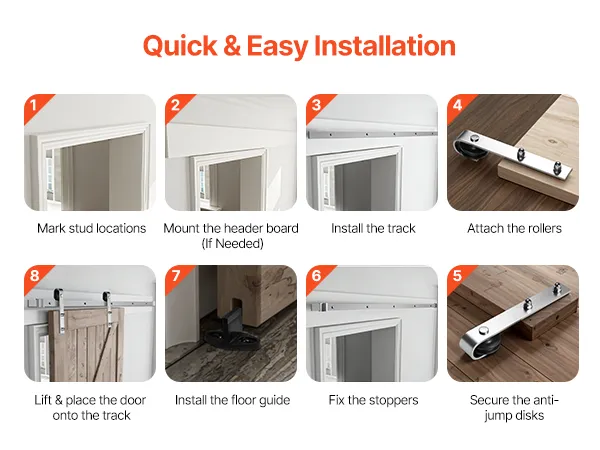 Quick & Easy Installation

1
Mark stud locations

2
Mount the header board (If Needed)

3
Install the track

4
Attach the rollers

8
Lift & place the door onto the track

7
Install the floor guide

6
Fix the stoppers

5
Secure the anti-jump disks