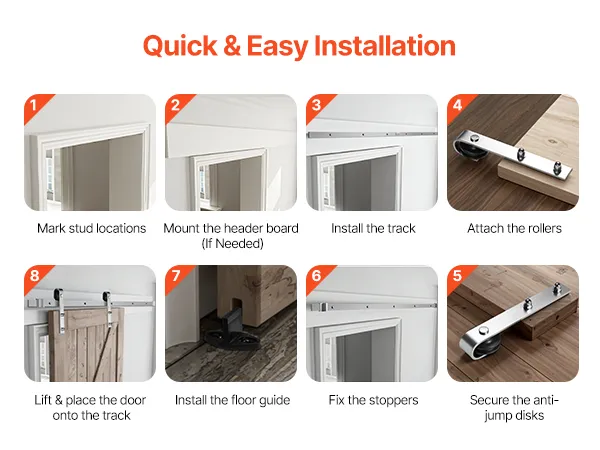 Quick & Easy Installation

1
Mark stud locations

2
Mount the header board (If Needed)

3
Install the track

4
Attach the rollers

8
Lift & place the door onto the track

7
Install the floor guide

6
Fix the stoppers

5
Secure the anti-jump disks