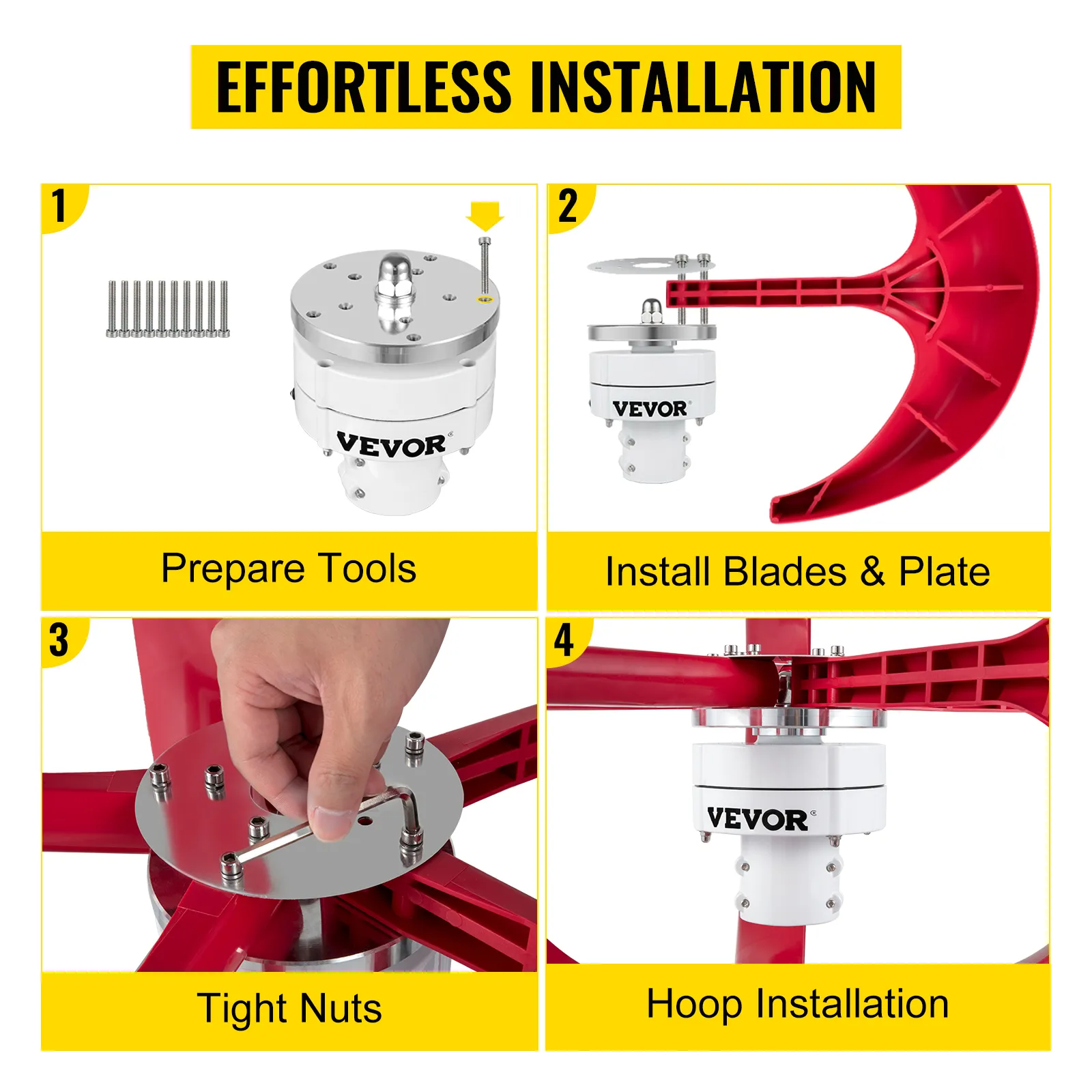 EFFORTLESS INSTALLATION

1

VEVOR®

Prepare Tools

2

VEVOR®

Install Blades & Plate

3

Tight Nuts

4

VEVOR®

Hoop Installation