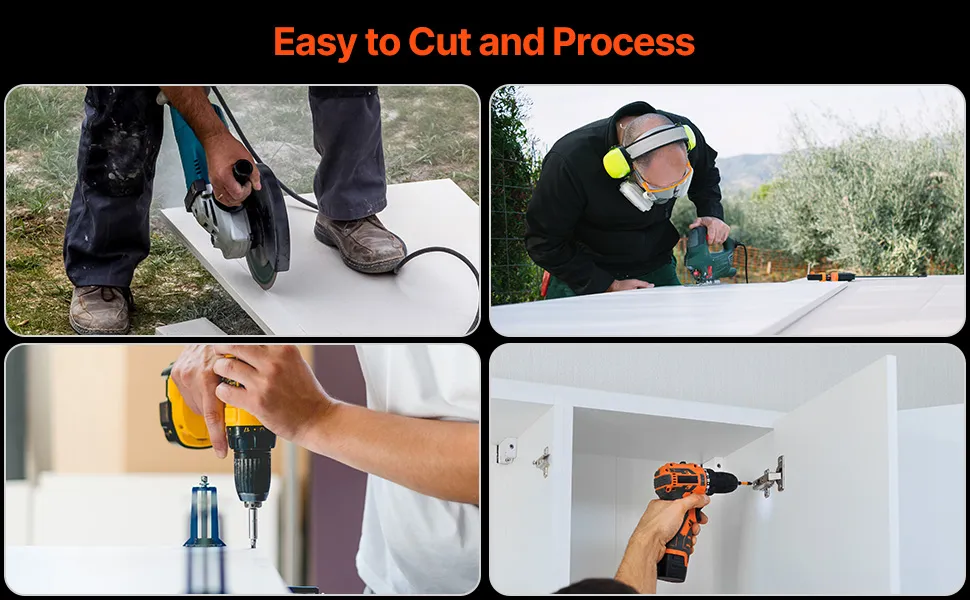 Easy to Cut and Process