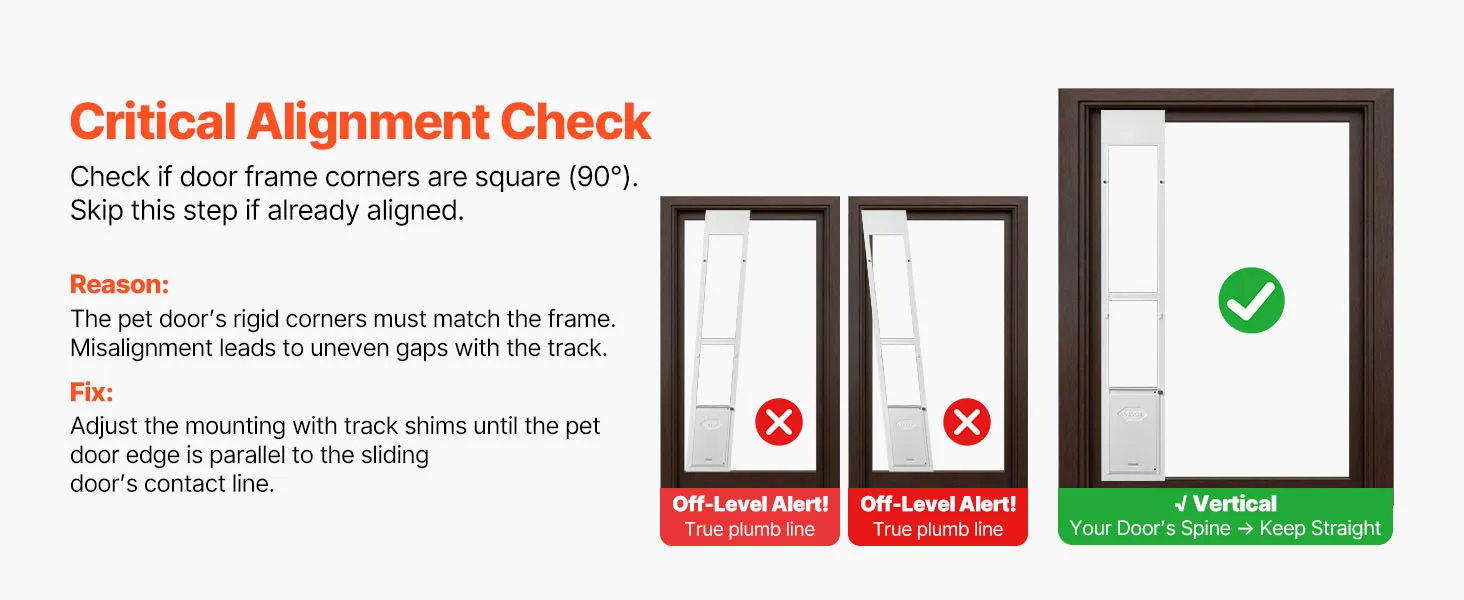 Critical Alignment Check

Check if door frame corners are square (90°). Skip this step if already aligned.

Reason:

The pet door's rigid corners must match the frame. Misalignment leads to uneven gaps with the track.

Fix:

Adjust the mounting with track shims until the pet door edge is parallel to the sliding door's contact line.

Off-Level Alert!
True plumb line

Off-Level Alert!
True plumb line

√ Vertical
Your Door's Spine → Keep Straight