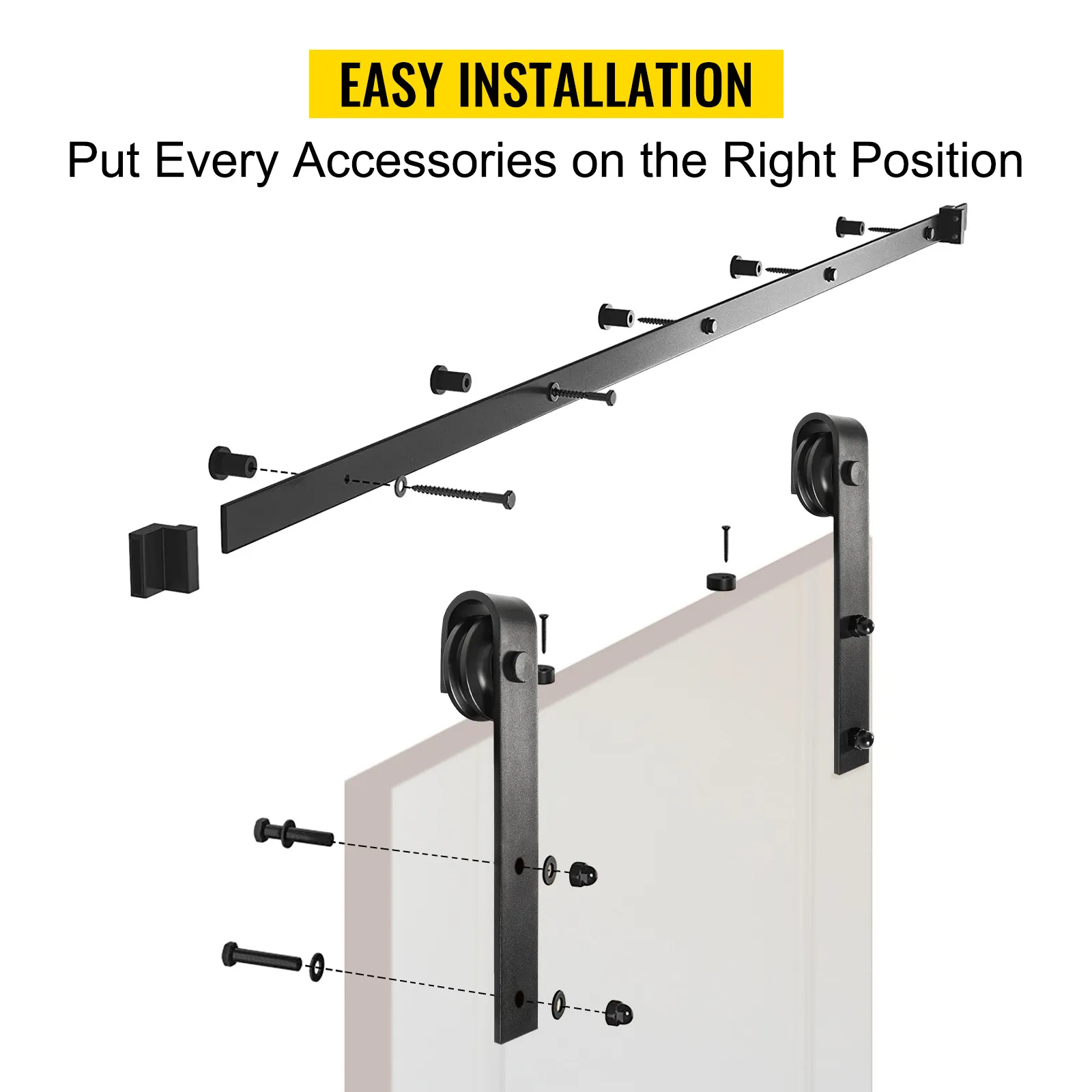 EASY INSTALLATION

Put Every Accessories on the Right Position