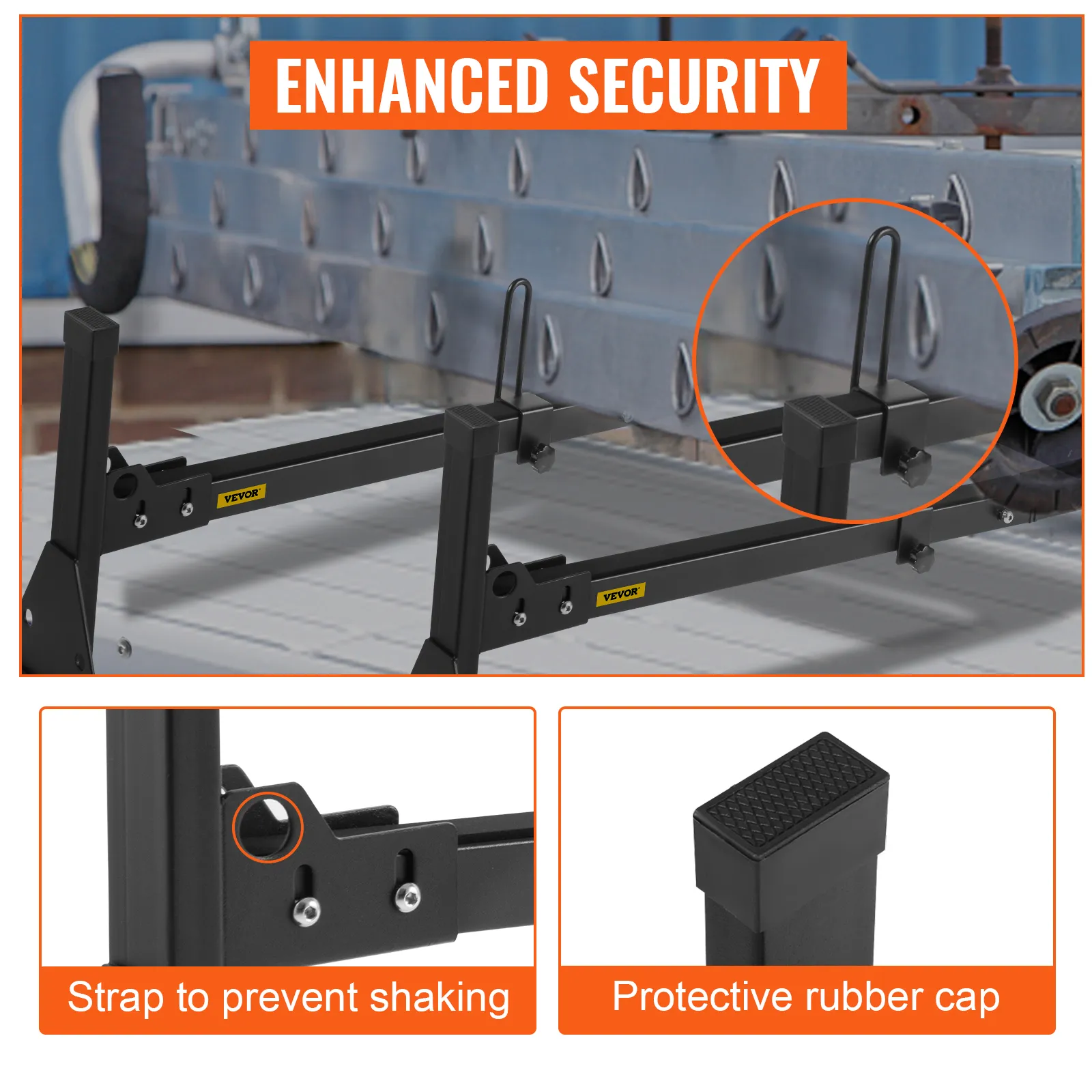 ENHANCED SECURITY

VEVOR

VEVOR

Strap to prevent shaking

Protective rubber cap