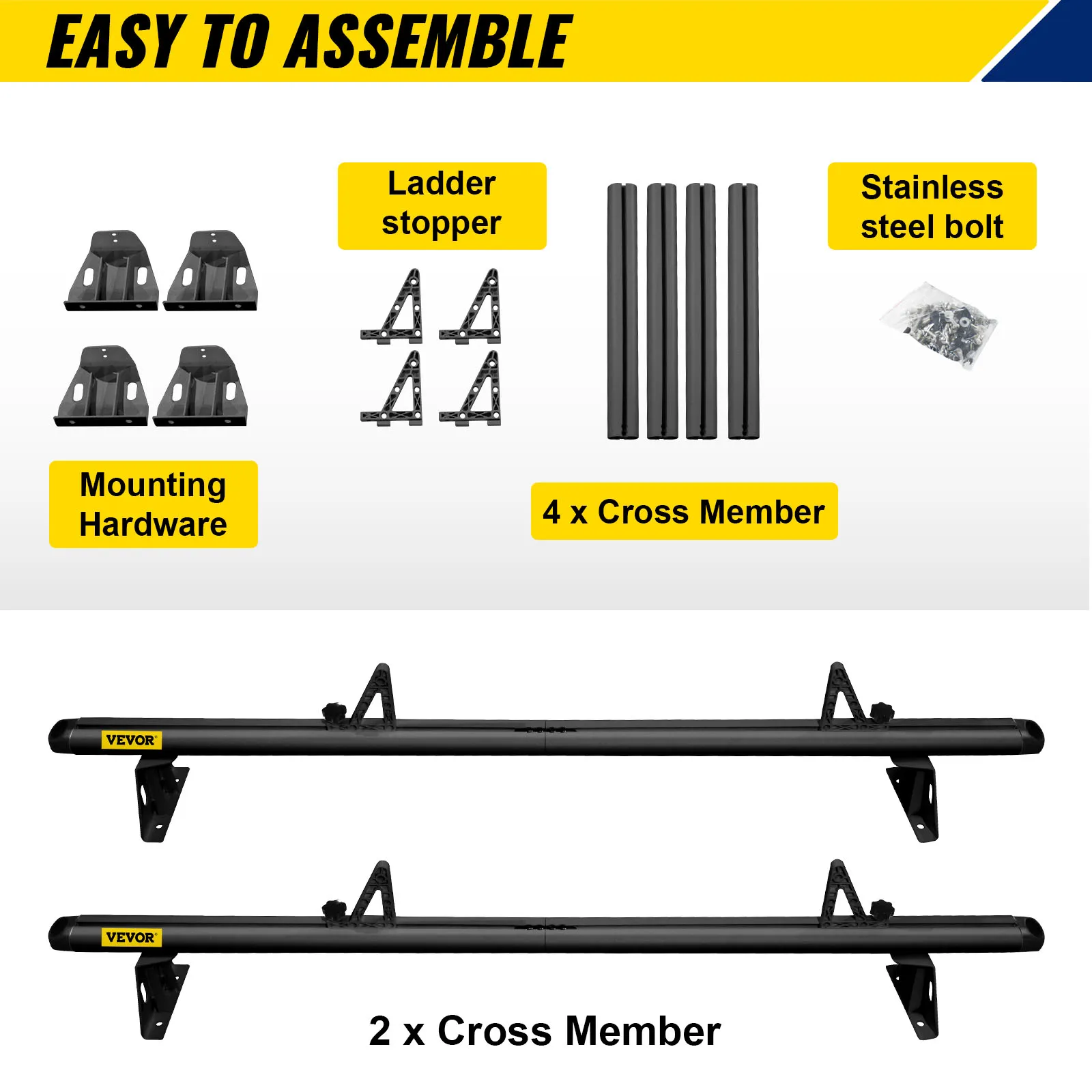 EASY TO ASSEMBLE

Ladder stopper

Stainless steel bolt

Mounting Hardware

4 x Cross Member

VEVOR

VEVOR

2 x Cross Member