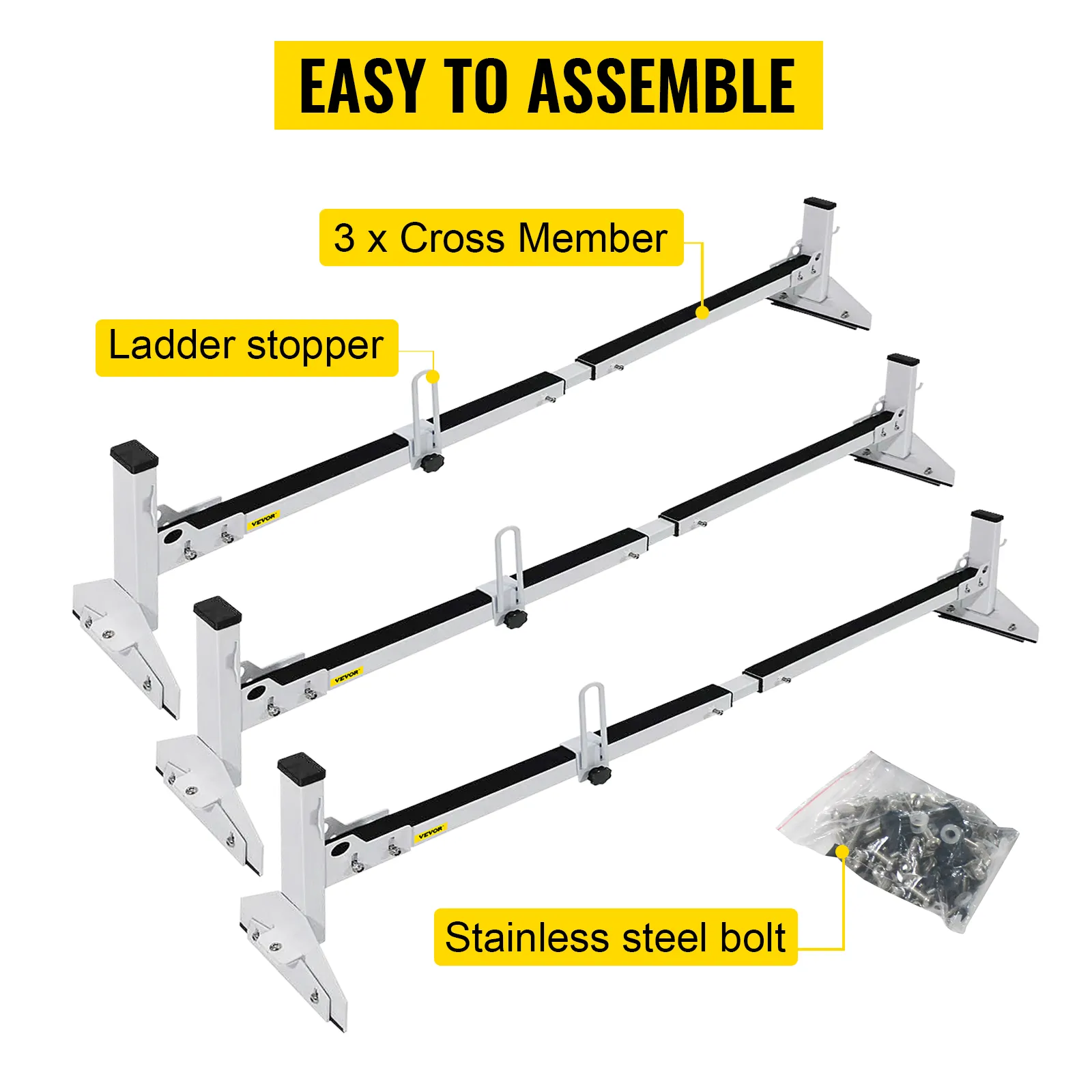 EASY TO ASSEMBLE

3 x Cross Member

Ladder stopper

VEVOR

VEVOR

VEVOR

Stainless steel bolt