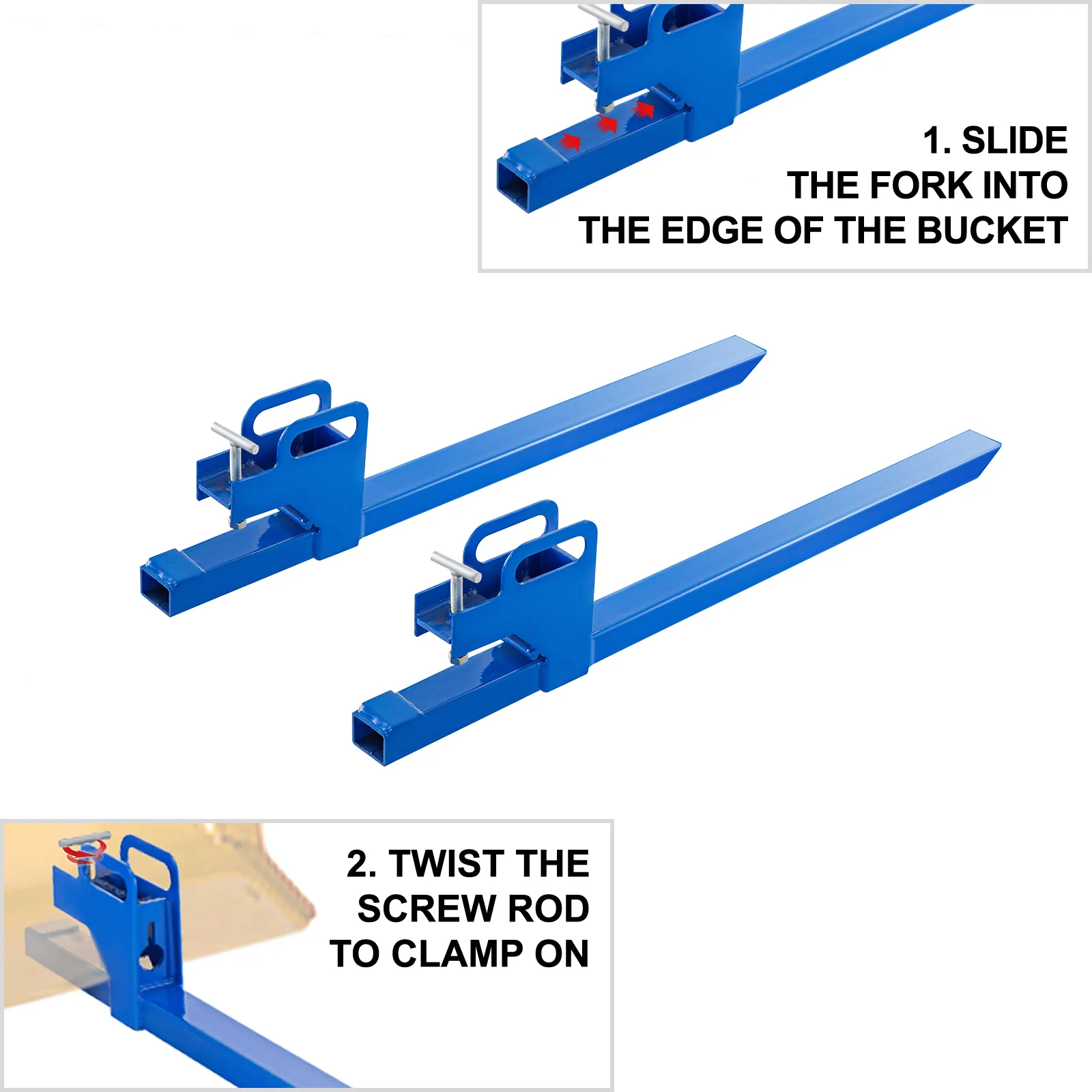 1. SLIDE
THE FORK INTO
THE EDGE OF THE BUCKET

2. TWIST THE
SCREW ROD
TO CLAMP ON