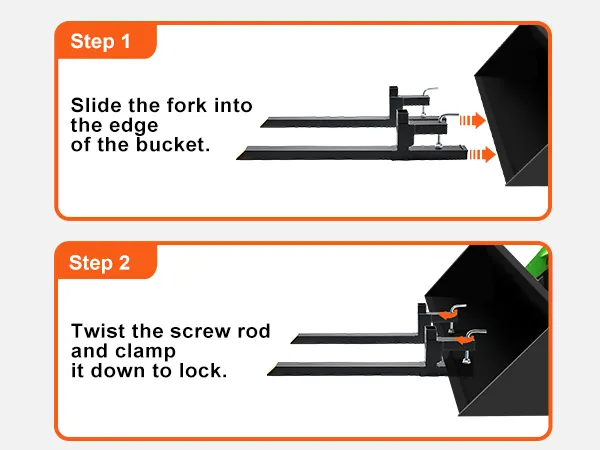 Step 1

Slide the fork into the edge of the bucket.

Step 2

Twist the screw rod and clamp it down to lock.