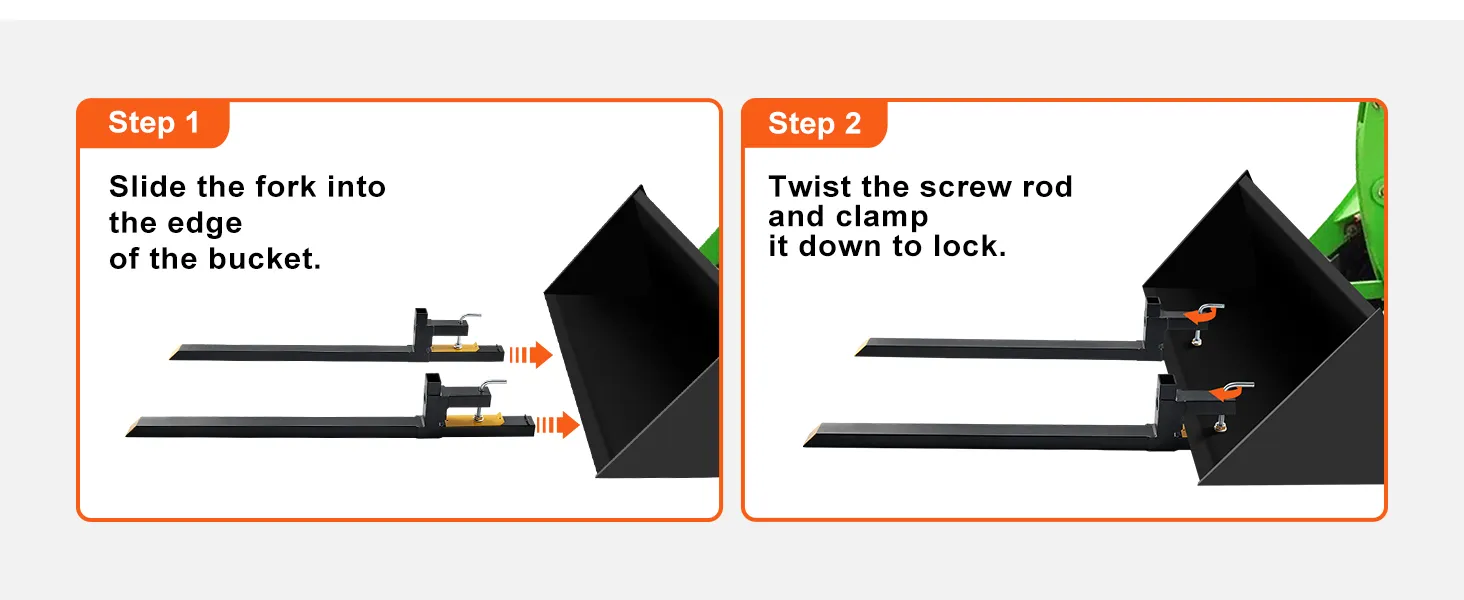 Step 1

Slide the fork into the edge of the bucket.

Step 2

Twist the screw rod and clamp it down to lock.