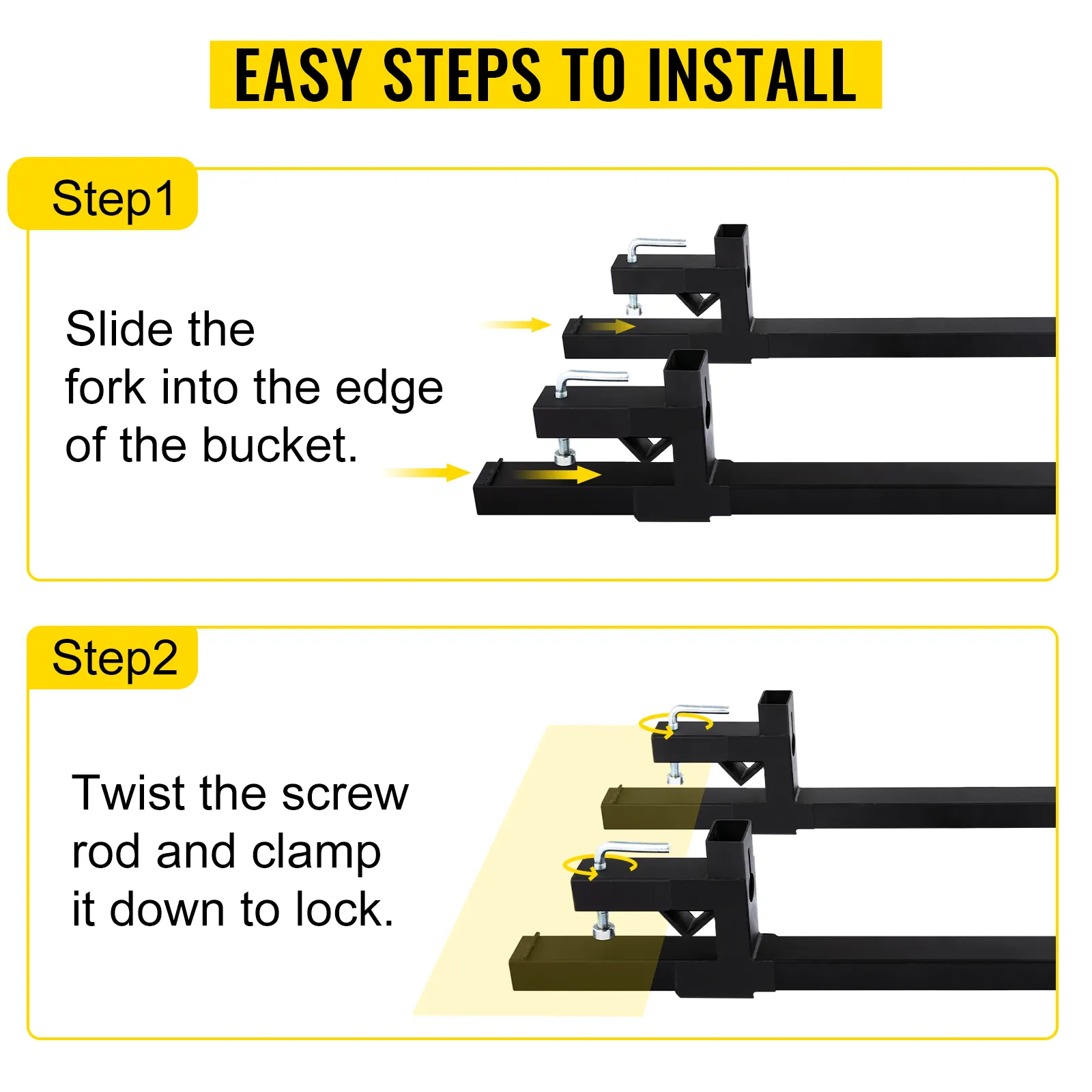 EASY STEPS TO INSTALL

Step1

Slide the fork into the edge of the bucket.

Step2

Twist the screw rod and clamp it down to lock.