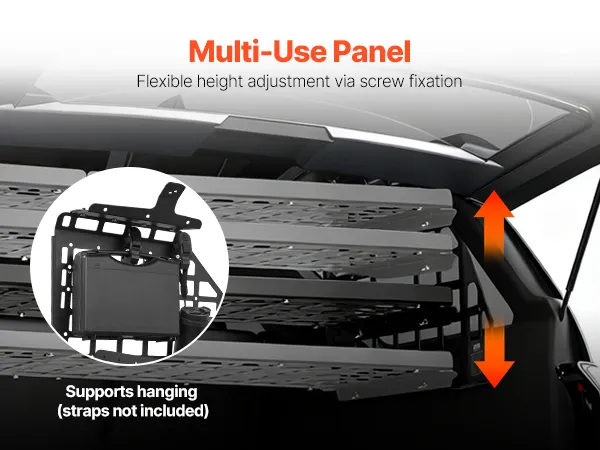 Multi-Use Panel
Flexible height adjustment via screw fixation

Supports hanging
(straps not included)