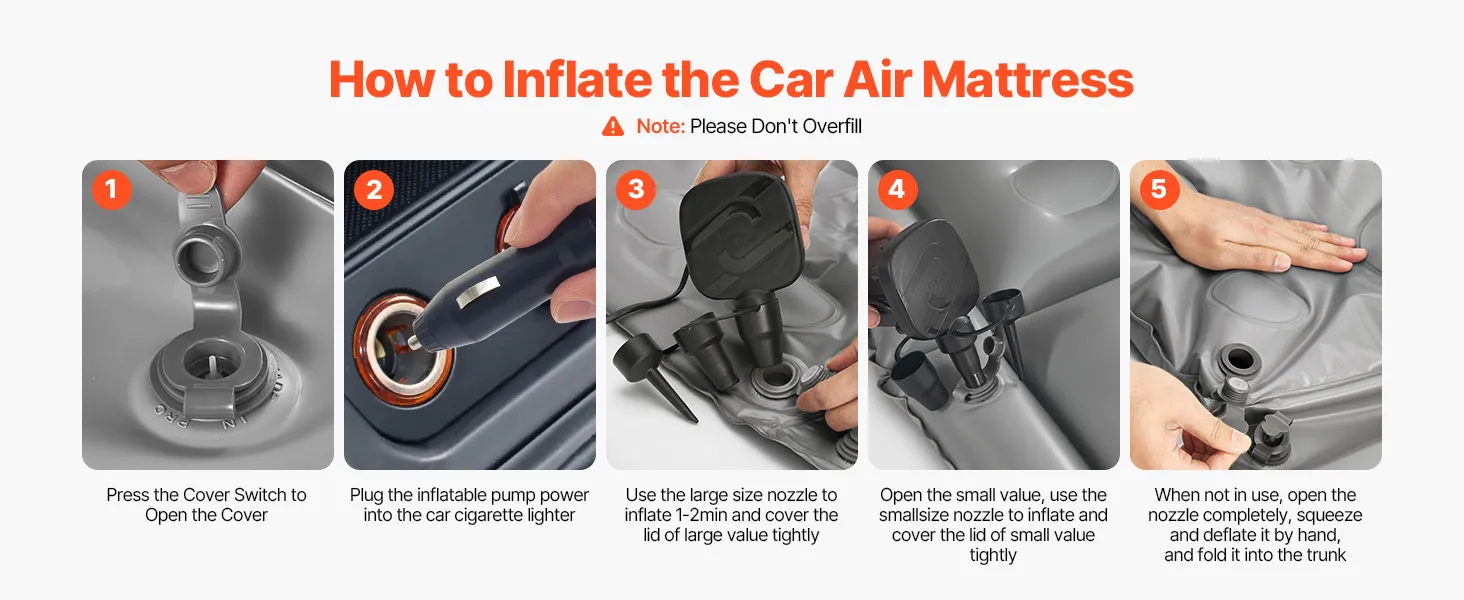 How to Inflate the Car Air Mattress

Note: Please Don't Overfill

1

Press the Cover Switch to Open the Cover

2

Plug the inflatable pump power into the car cigarette lighter

3

Use the large size nozzle to inflate 1-2min and cover the lid of large value tightly

4

Open the small value, use the smallsize nozzle to inflate and cover the lid of small value tightly

5

When not in use, open the nozzle completely, squeeze and deflate it by hand, and fold it into the trunk