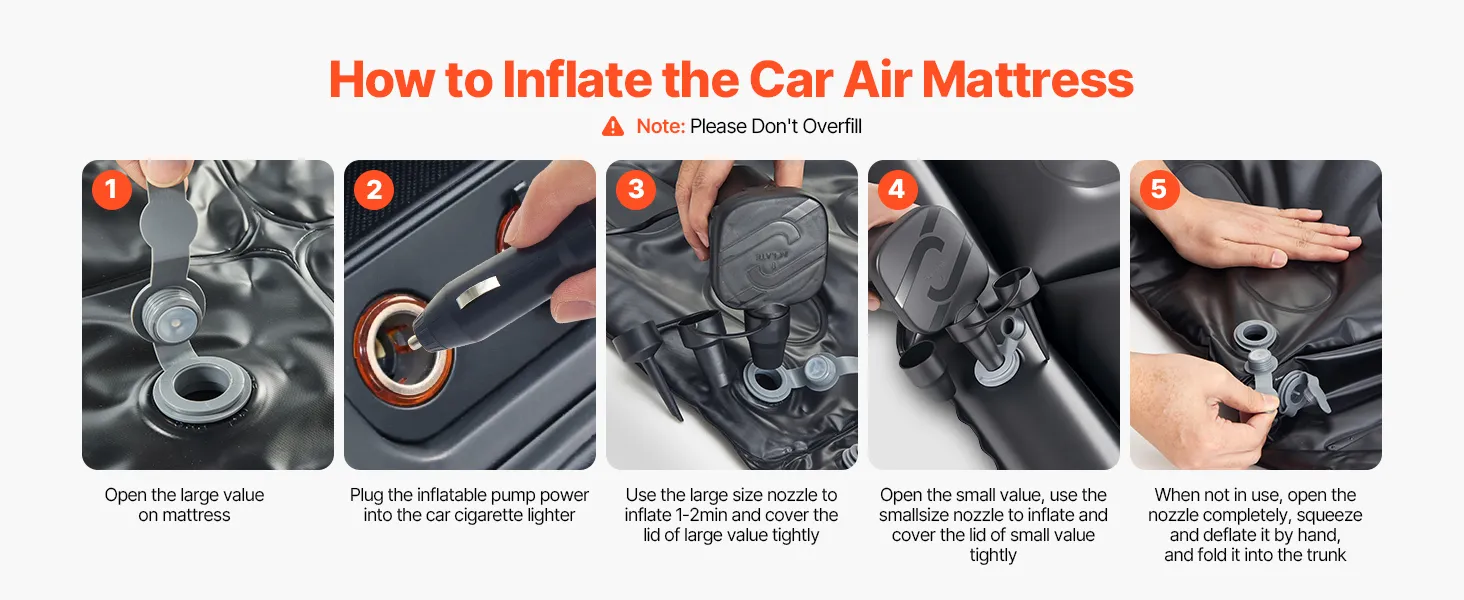 How to Inflate the Car Air Mattress

Note: Please Don't Overfill

1

Open the large value on mattress

2

Plug the inflatable pump power into the car cigarette lighter

3

Use the large size nozzle to inflate 1-2min and cover the lid of large value tightly

4

Open the small value, use the smallsize nozzle to inflate and cover the lid of small value tightly

5

When not in use, open the nozzle completely, squeeze and deflate it by hand, and fold it into the trunk