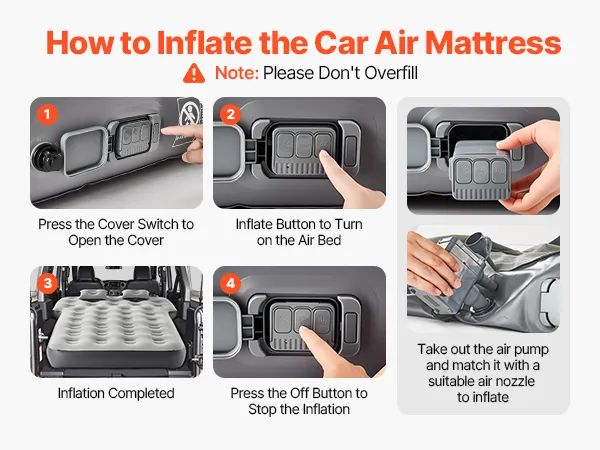 How to Inflate the Car Air Mattress

Note: Please Don't Overfill

1

Press the Cover Switch to Open the Cover

2

Inflate Button to Turn on the Air Bed

3

Inflation Completed

4

Press the Off Button to Stop the Inflation

Take out the air pump and match it with a suitable air nozzle to inflate