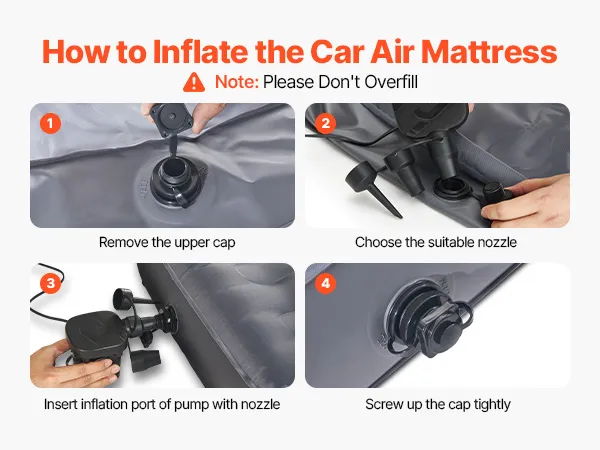 How to Inflate the Car Air Mattress

Note: Please Don't Overfill

1

Remove the upper cap

2

Choose the suitable nozzle

3

Insert inflation port of pump with nozzle

4

Screw up the cap tightly