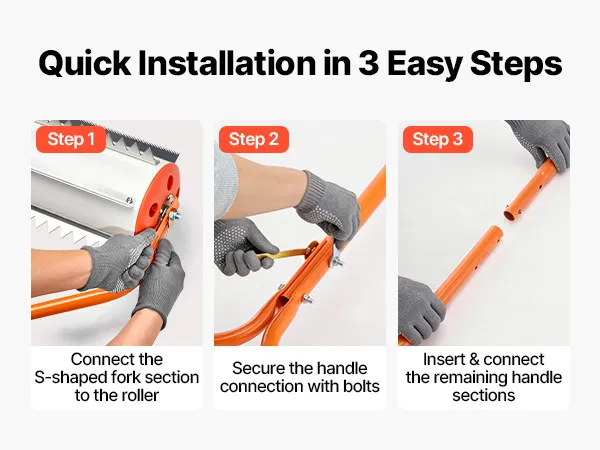 Quick Installation in 3 Easy Steps

Step 1

Connect the S-shaped fork section to the roller

Step 2

Secure the handle connection with bolts

Step 3

Insert & connect the remaining handle sections