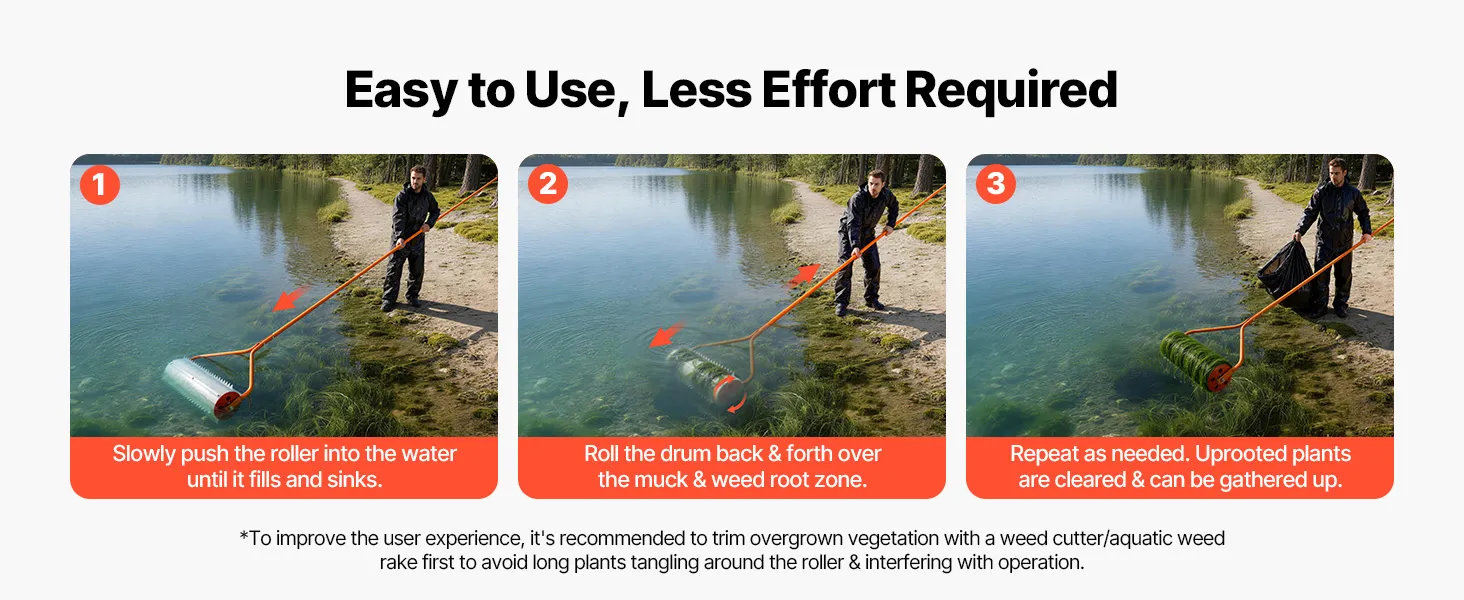 Easy to Use, Less Effort Required

1

Slowly push the roller into the water until it fills and sinks.

2

Roll the drum back & forth over the muck & weed root zone.

3

Repeat as needed. Uprooted plants are cleared & can be gathered up.

*To improve the user experience, it's recommended to trim overgrown vegetation with a weed cutter/aquatic weed rake first to avoid long plants tangling around the roller & interfering with operation.