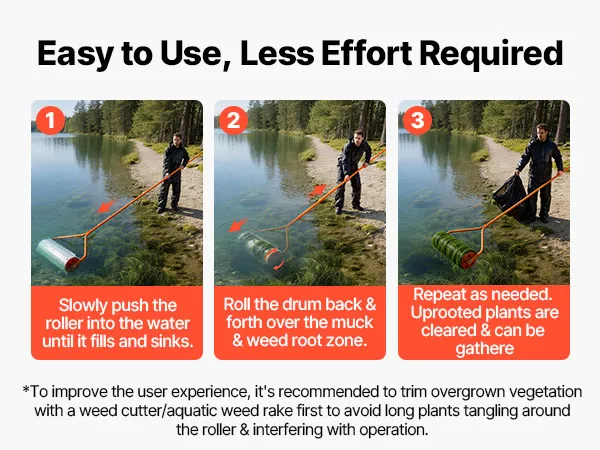 Easy to Use, Less Effort Required

1

Slowly push the roller into the water until it fills and sinks.

2

Roll the drum back & forth over the muck & weed root zone.

3

Repeat as needed. Uprooted plants are cleared & can be gathere

*To improve the user experience, it's recommended to trim overgrown vegetation with a weed cutter/aquatic weed rake first to avoid long plants tangling around the roller & interfering with operation.