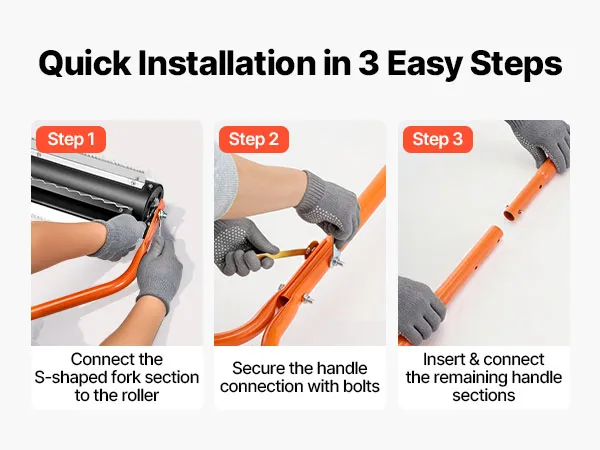 Quick Installation in 3 Easy Steps

Step 1

Connect the S-shaped fork section to the roller

Step 2

Secure the handle connection with bolts

Step 3

Insert & connect the remaining handle sections